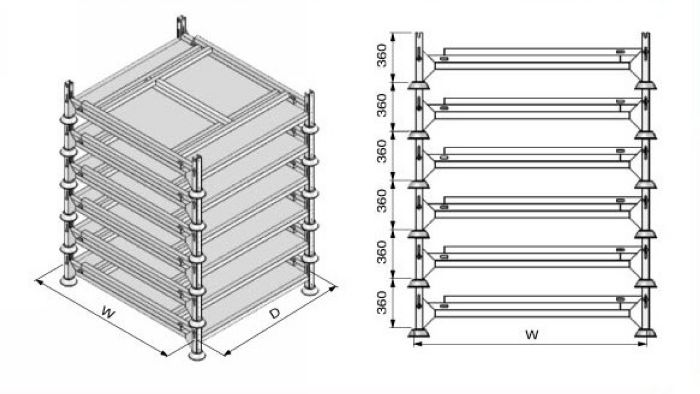 W
D
360
360
360
360
360
360
W