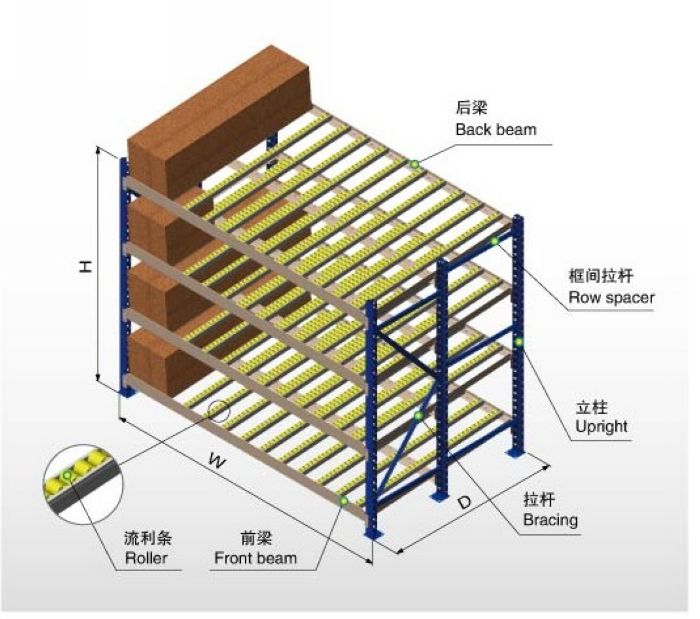 后梁
Back beam

H

框间拉杆
Row spacer

立柱
Upright

W

D

拉杆
Bracing

流利条
Roller

前梁
Front beam