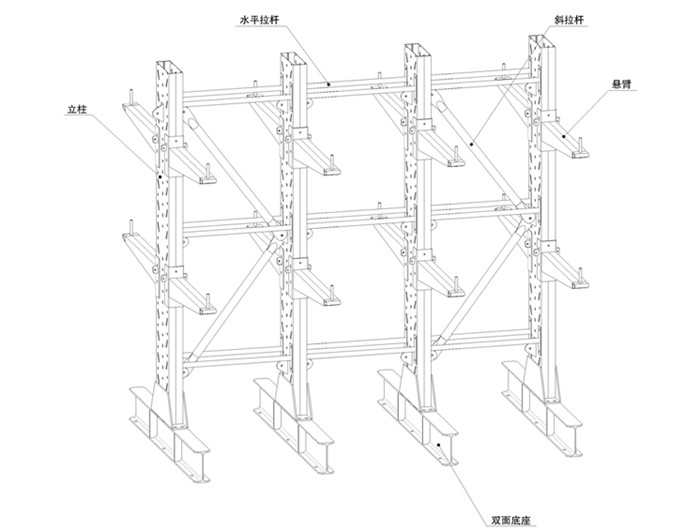 水平拉杆
斜拉杆
悬臂
立柱
双面底座